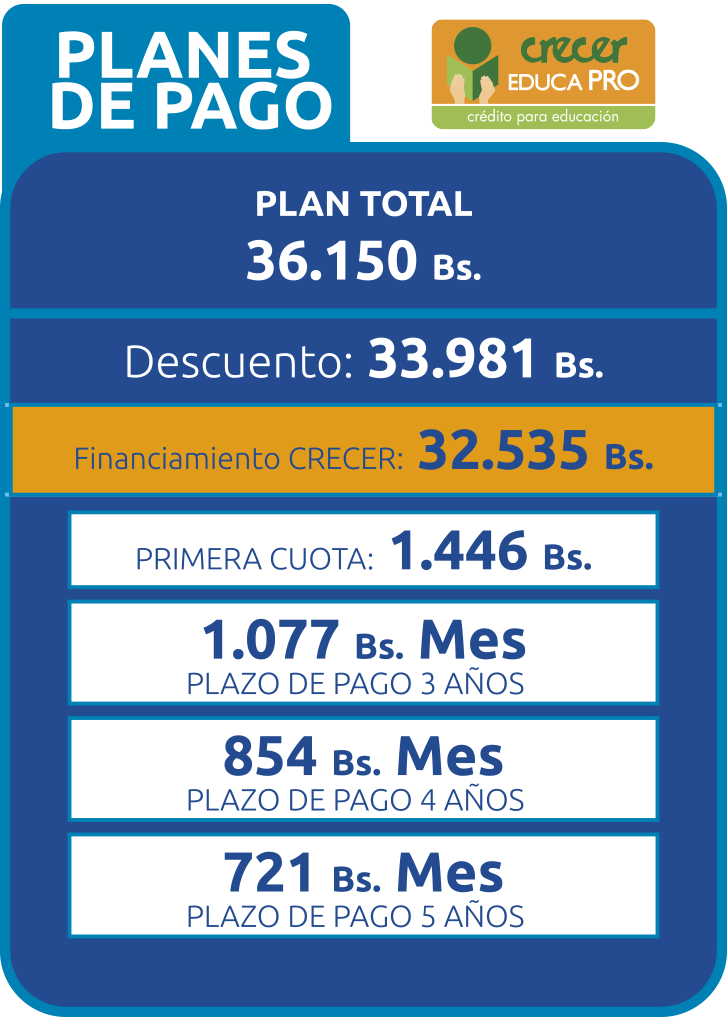 PLANES DE PAGO

crecer
EDUCA PRO
crédito para educación

PLAN TOTAL
36.150 Bs.

Descuento: 33.981 Bs.

Financiamiento CRECER: 32.535 Bs.

PRIMERA CUOTA: 1.446 Bs.

1.077 Bs. Mes
PLAZO DE PAGO 3 AÑOS

854 Bs. Mes
PLAZO DE PAGO 4 AÑOS

721 Bs. Mes
PLAZO DE PAGO 5 AÑOS